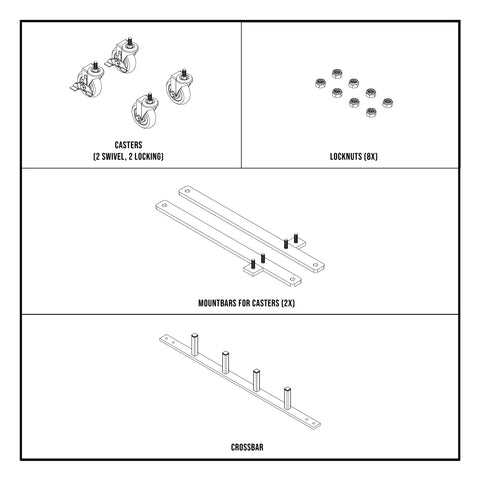 CASTERS
(2 SWIVEL, 2 LOCKING)

LOCKNUTS (8X)

MOUNTBARS FOR CASTERS (2X)

CROSSBAR