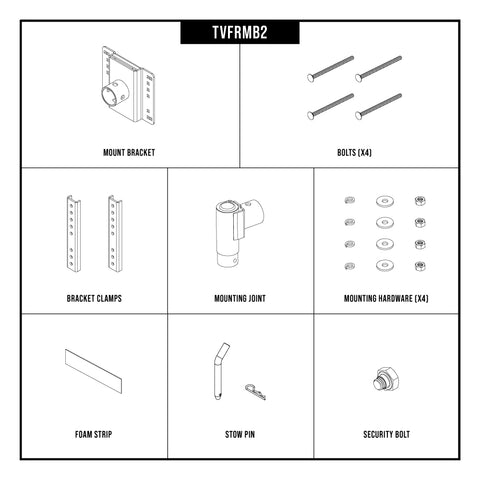 TVFRMB2

MOUNT BRACKET

BOLTS (X4)

BRACKET CLAMPS

MOUNTING JOINT

MOUNTING HARDWARE (X4)

FOAM STRIP

STOW PIN

SECURITY BOLT