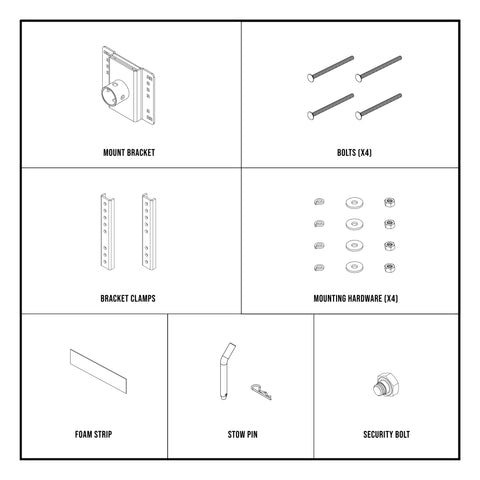 MOUNT BRACKET

BOLTS (X4)

BRACKET CLAMPS

MOUNTING HARDWARE (X4)

FOAM STRIP

STOW PIN

SECURITY BOLT