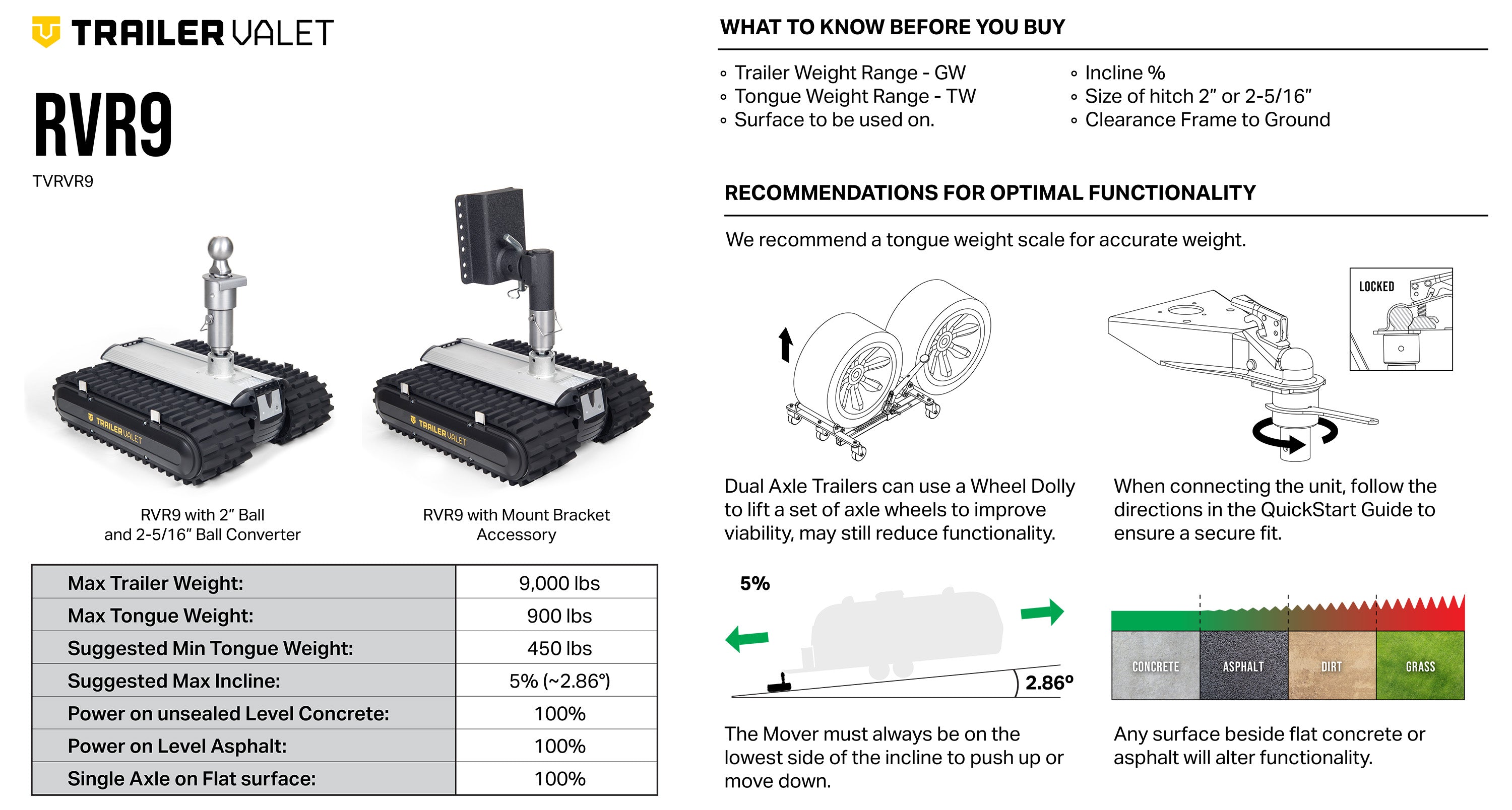 TRAILER VALET

RVR9

TVRVR9

TRAILER VALET

TRAILER VALET

RVR9 with 2" Ball and 2-5/16" Ball Converter

RVR9 with Mount Bracket Accessory

| Max Trailer Weight: | 9,000 lbs |
|---|---|
| Max Tongue Weight: | 900 lbs |
| Suggested Min Tongue Weight: | 450 lbs |
| Suggested Max Incline: | 5% (~2.86°) |
| Power on unsealed Level Concrete: | 100% |
| Power on Level Asphalt: | 100% |
| Single Axle on Flat surface: | 100% |

WHAT TO KNOW BEFORE YOU BUY

◦ Trailer Weight Range - GW
◦ Tongue Weight Range - TW
◦ Surface to be used on.

◦ Incline %
◦ Size of hitch 2" or 2-5/16"
◦ Clearance Frame to Ground

RECOMMENDATIONS FOR OPTIMAL FUNCTIONALITY

We recommend a tongue weight scale for accurate weight.

LOCKED

Dual Axle Trailers can use a Wheel Dolly to lift a set of axle wheels to improve viability, may still reduce functionality.

When connecting the unit, follow the directions in the QuickStart Guide to ensure a secure fit.

5%

2.86°

The Mover must always be on the lowest side of the incline to push up or move down.

CONCRETE ASPHALT DIRT GRASS

Any surface beside flat concrete or asphalt will alter functionality.