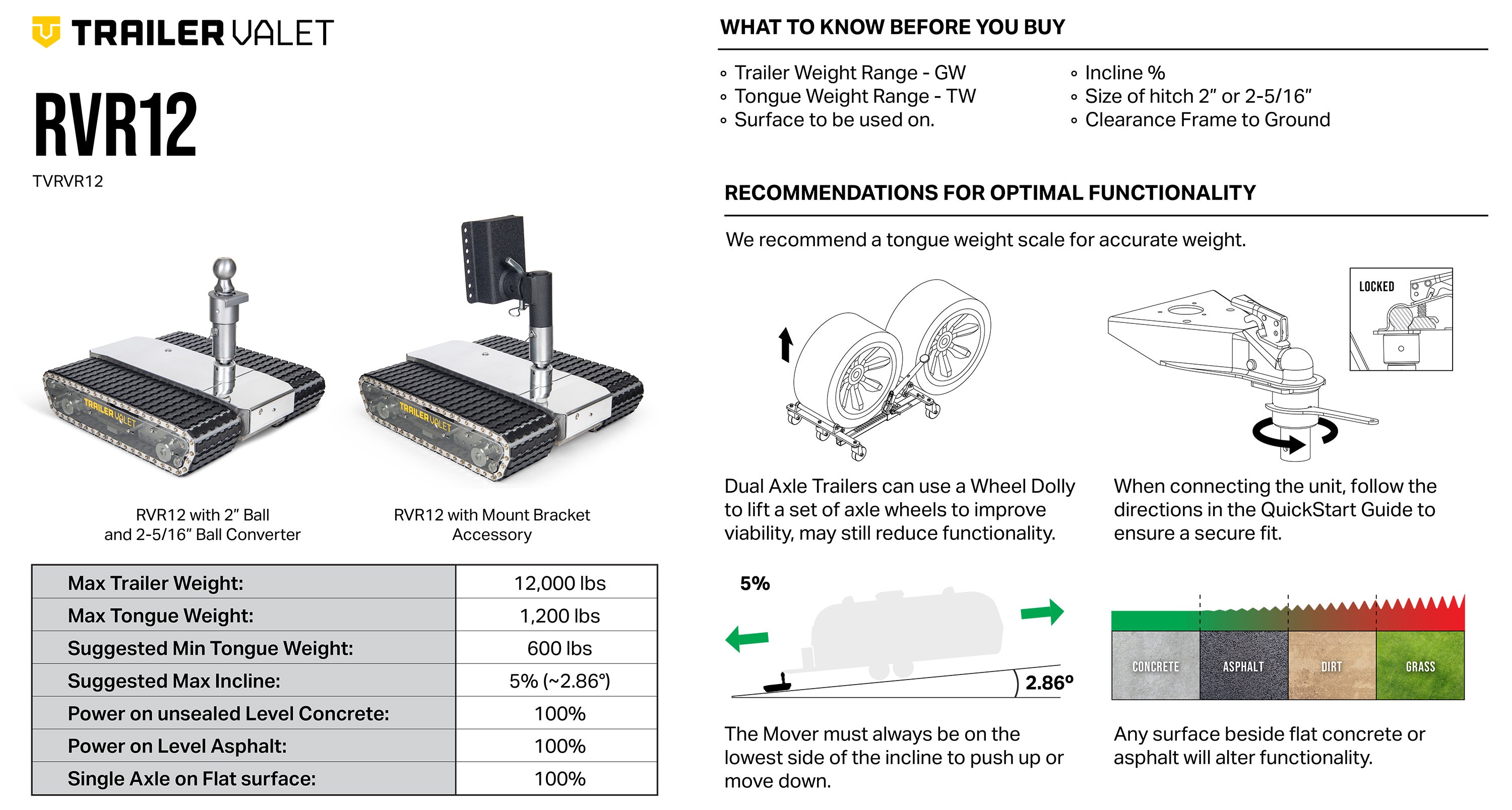 TRAILER VALET

RVR12

TVRVR12

TRAILER VALET

TRAILER VALET

RVR12 with 2" Ball and 2-5/16" Ball Converter

RVR12 with Mount Bracket Accessory

| Max Trailer Weight: | 12,000 lbs |
|---|---|
| Max Tongue Weight: | 1,200 lbs |
| Suggested Min Tongue Weight: | 600 lbs |
| Suggested Max Incline: | 5% (~2.86°) |
| Power on unsealed Level Concrete: | 100% |
| Power on Level Asphalt: | 100% |
| Single Axle on Flat surface: | 100% |

WHAT TO KNOW BEFORE YOU BUY

◦ Trailer Weight Range - GW
◦ Tongue Weight Range - TW
◦ Surface to be used on.

◦ Incline %
◦ Size of hitch 2" or 2-5/16"
◦ Clearance Frame to Ground

RECOMMENDATIONS FOR OPTIMAL FUNCTIONALITY

We recommend a tongue weight scale for accurate weight.

LOCKED

Dual Axle Trailers can use a Wheel Dolly to lift a set of axle wheels to improve viability, may still reduce functionality.

When connecting the unit, follow the directions in the QuickStart Guide to ensure a secure fit.

5%

2.86°

CONCRETE ASPHALT DIRT GRASS

The Mover must always be on the lowest side of the incline to push up or move down.

Any surface beside flat concrete or asphalt will alter functionality.