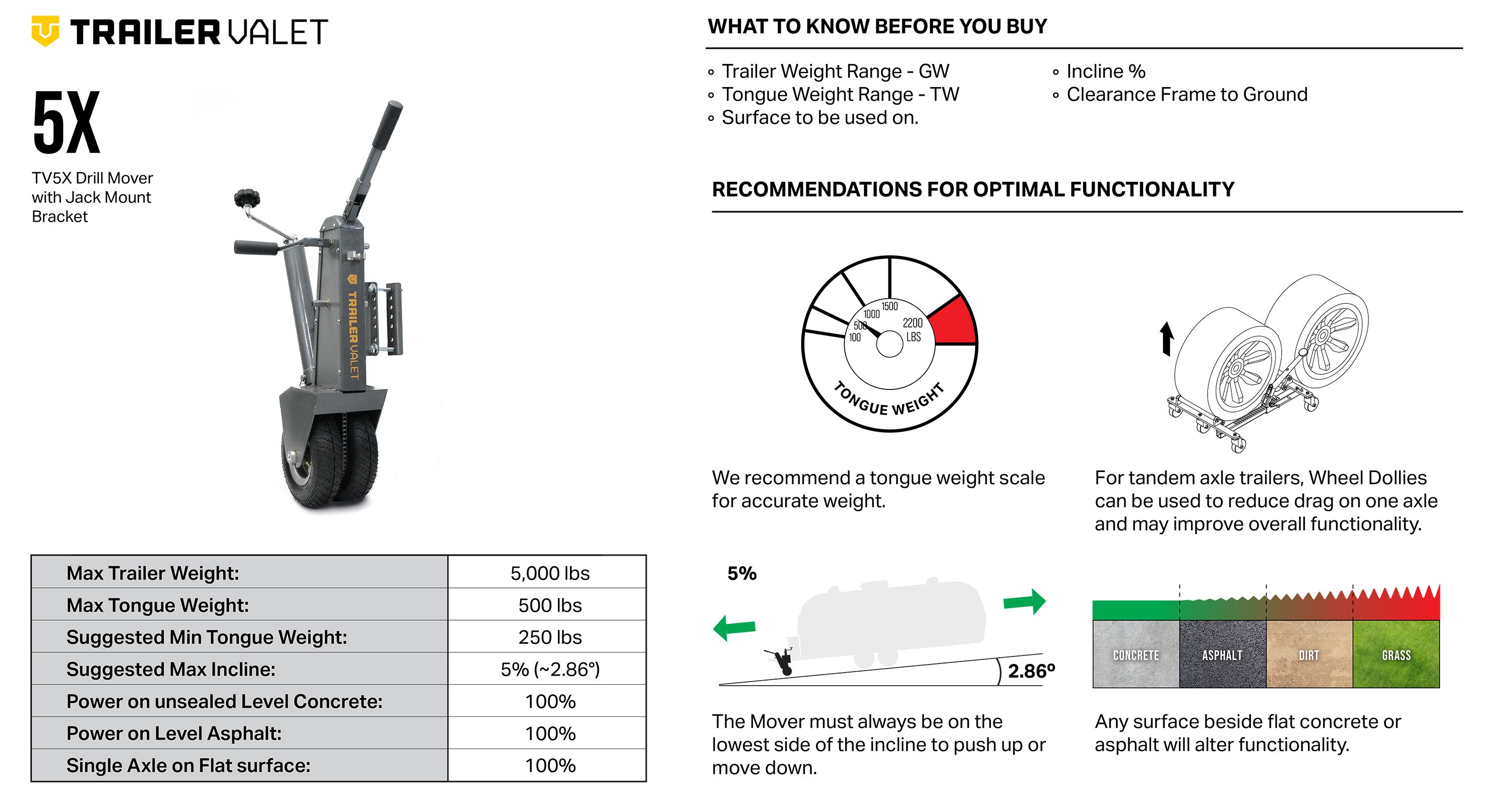 TRAILER VALET

5X

TV5X Drill Mover with Jack Mount Bracket

TRAILER VALET

| Max Trailer Weight: | 5,000 lbs |
|---|---|
| Max Tongue Weight: | 500 lbs |
| Suggested Min Tongue Weight: | 250 lbs |
| Suggested Max Incline: | 5% (~2.86°) |
| Power on unsealed Level Concrete: | 100% |
| Power on Level Asphalt: | 100% |
| Single Axle on Flat surface: | 100% |

WHAT TO KNOW BEFORE YOU BUY

◦ Trailer Weight Range - GW
◦ Tongue Weight Range - TW
◦ Surface to be used on.

◦ Incline %
◦ Clearance Frame to Ground

RECOMMENDATIONS FOR OPTIMAL FUNCTIONALITY

100 500 1000 1500 2200 LBS
TONGUE WEIGHT

We recommend a tongue weight scale for accurate weight.

For tandem axle trailers, Wheel Dollies can be used to reduce drag on one axle and may improve overall functionality.

5%

2.86°

The Mover must always be on the lowest side of the incline to push up or move down.

CONCRETE ASPHALT DIRT GRASS

Any surface beside flat concrete or asphalt will alter functionality.